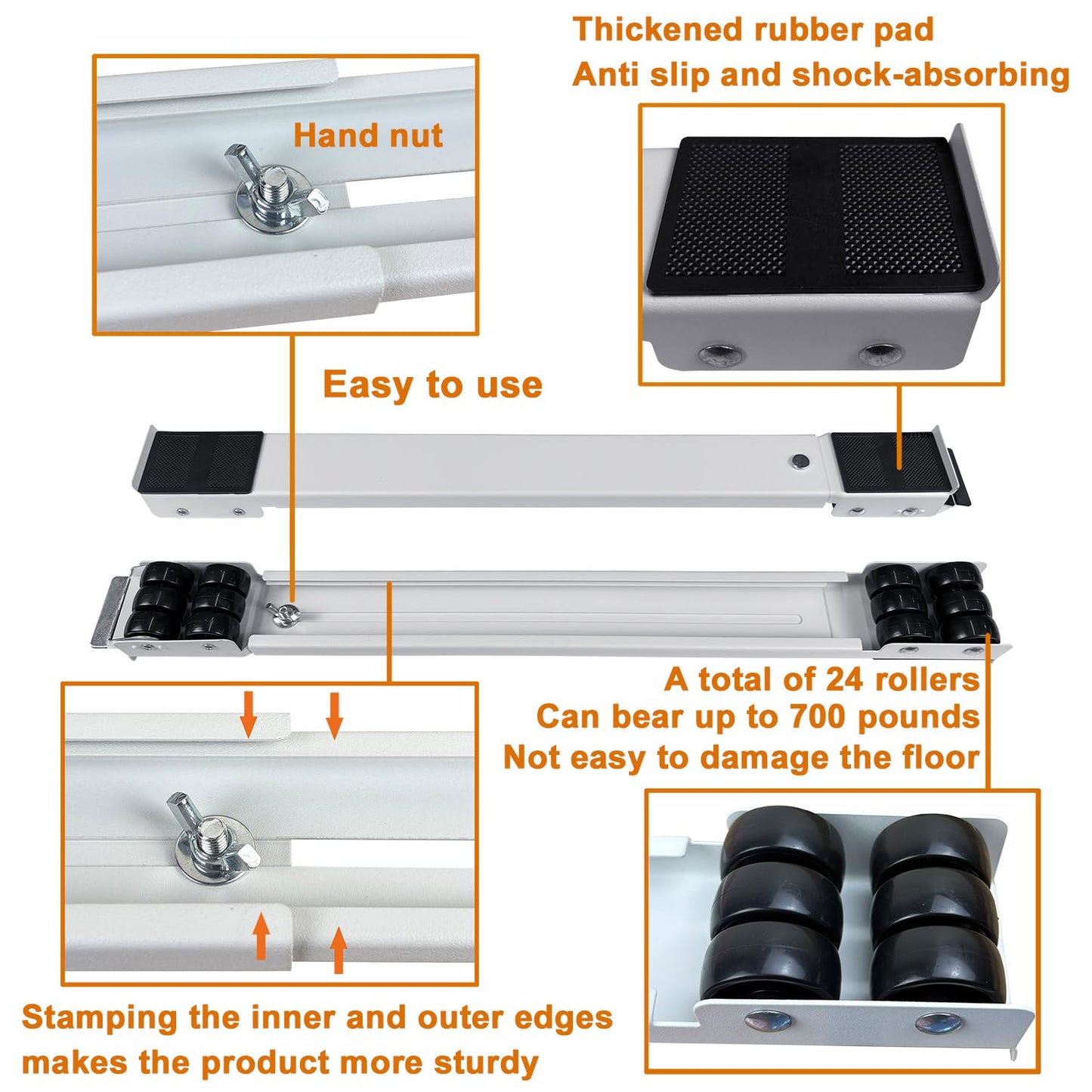 Thickened rubber pad
Anti slip and shock-absorbing

Hand nut

Easy to use

A total of 24 rollers
Can bear up to 700 pounds
Not easy to damage the floor

Stamping the inner and outer edges makes the product more sturdy