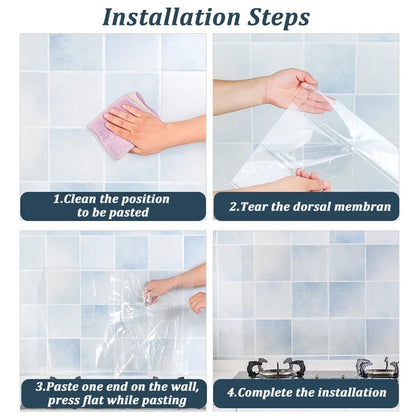 Installation Steps

1.Clean the position to be pasted

2.Tear the dorsal membran

3.Paste one end on the wall, press flat while pasting

4.Complete the installation