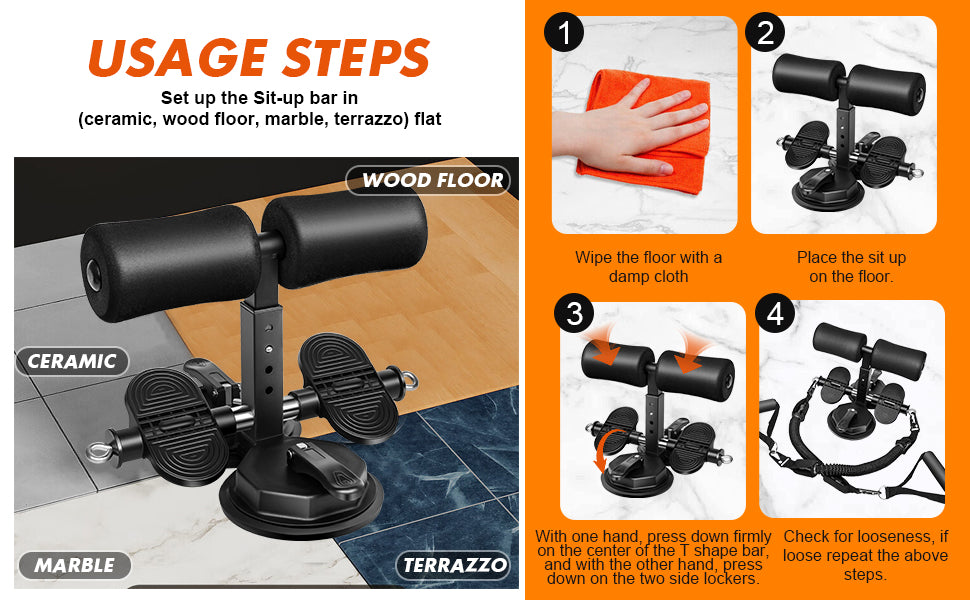 USAGE STEPS
Set up the Sit-up bar in (ceramic, wood floor, marble, terrazzo) flat

WOOD FLOOR
CERAMIC
MARBLE
TERRAZZO

1
Wipe the floor with a damp cloth

2
Place the sit up on the floor.

3
With one hand, press down firmly on the center of the T shape bar, and with the other hand, press down on the two side lockers.

4
Check for looseness, if loose repeat the above steps.